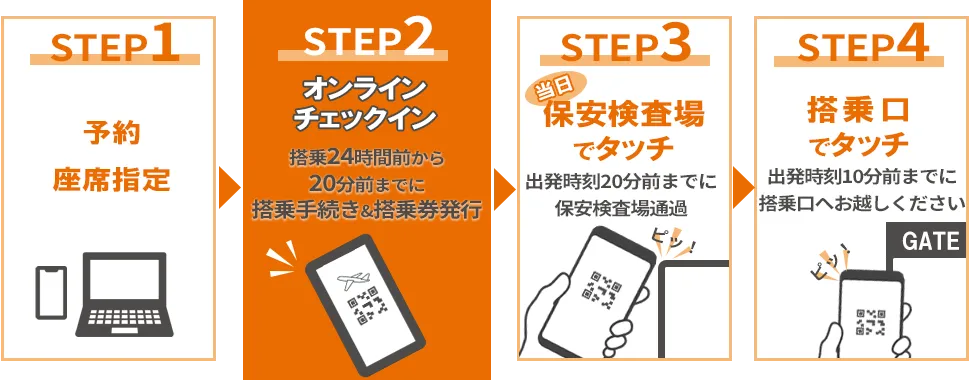 STEP1

予約
座席指定

STEP2

オンライン
チェックイン

搭乗24時間前から
20分前までに
搭乗手続き&搭乗券発行

STEP3

当日
保安検査場
でタッチ

出発時刻20分前までに
保安検査場通過

ピッ!

STEP4

搭乗口
でタッチ

出発時刻10分前までに
搭乗口へお越しください

GATE

ピッ!